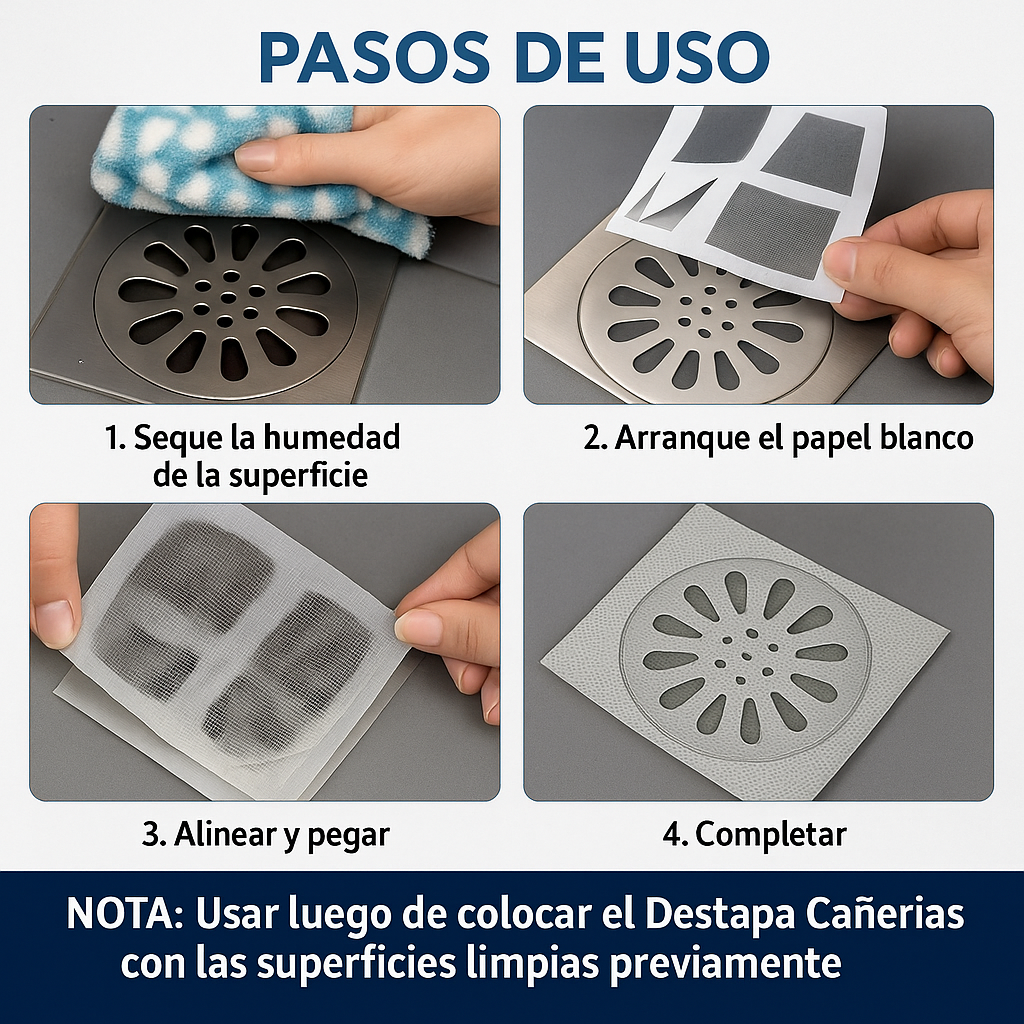 PASOS DE USO

1. Seque la humedad de la superficie

2. Arranque el papel blanco

3. Alinear y pegar

4. Completar

NOTA: Usar luego de colocar el Destapa Cañerias con las superficies limpias previamente